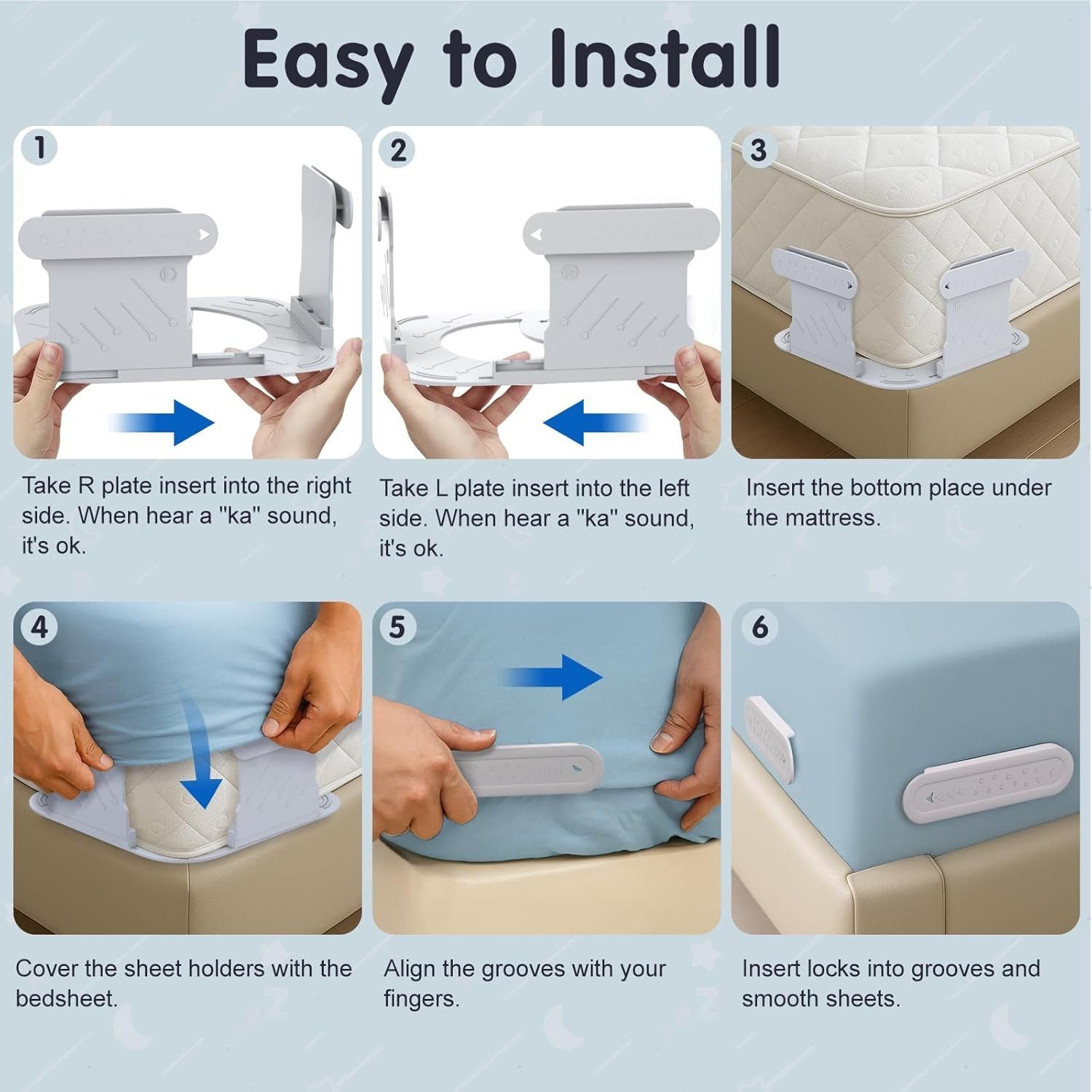 Easy to Install

1

Take R plate insert into the right side. When hear a "ka" sound, it's ok.

2

Take L plate insert into the left side. When hear a "ka" sound, it's ok.

3

Insert the bottom place under the mattress.

4

Cover the sheet holders with the bedsheet.

5

Align the grooves with your fingers.

6

Insert locks into grooves and smooth sheets.